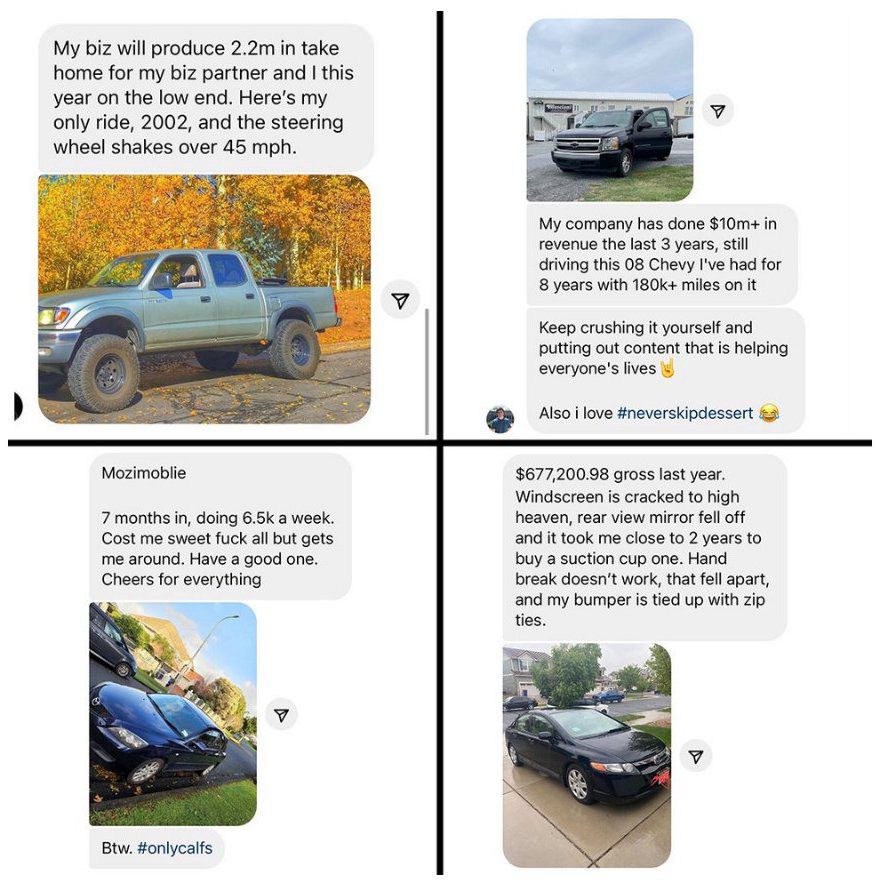 My biz will produce 2.2m in take home for my biz partner and I this year on the low end. Here's my only ride, 2002, and the steering wheel shakes over 45 mph.

My company has done $10m+ in revenue the last 3 years, still driving this 08 Chevy I've had for 8 years with 180k+ miles on it

Keep crushing it yourself and putting out content that is helping everyone's lives 🤘

Also i love #neverskipdessert 😂

Mozimoblie

7 months in, doing 6.5k a week. Cost me sweet fuck all but gets me around. Have a good one. Cheers for everything

Btw. #onlycalfs

$677,200.98 gross last year. Windscreen is cracked to high heaven, rear view mirror fell off and it took me close to 2 years to buy a suction cup one. Hand break doesn't work, that fell apart, and my bumper is tied up with zip ties.